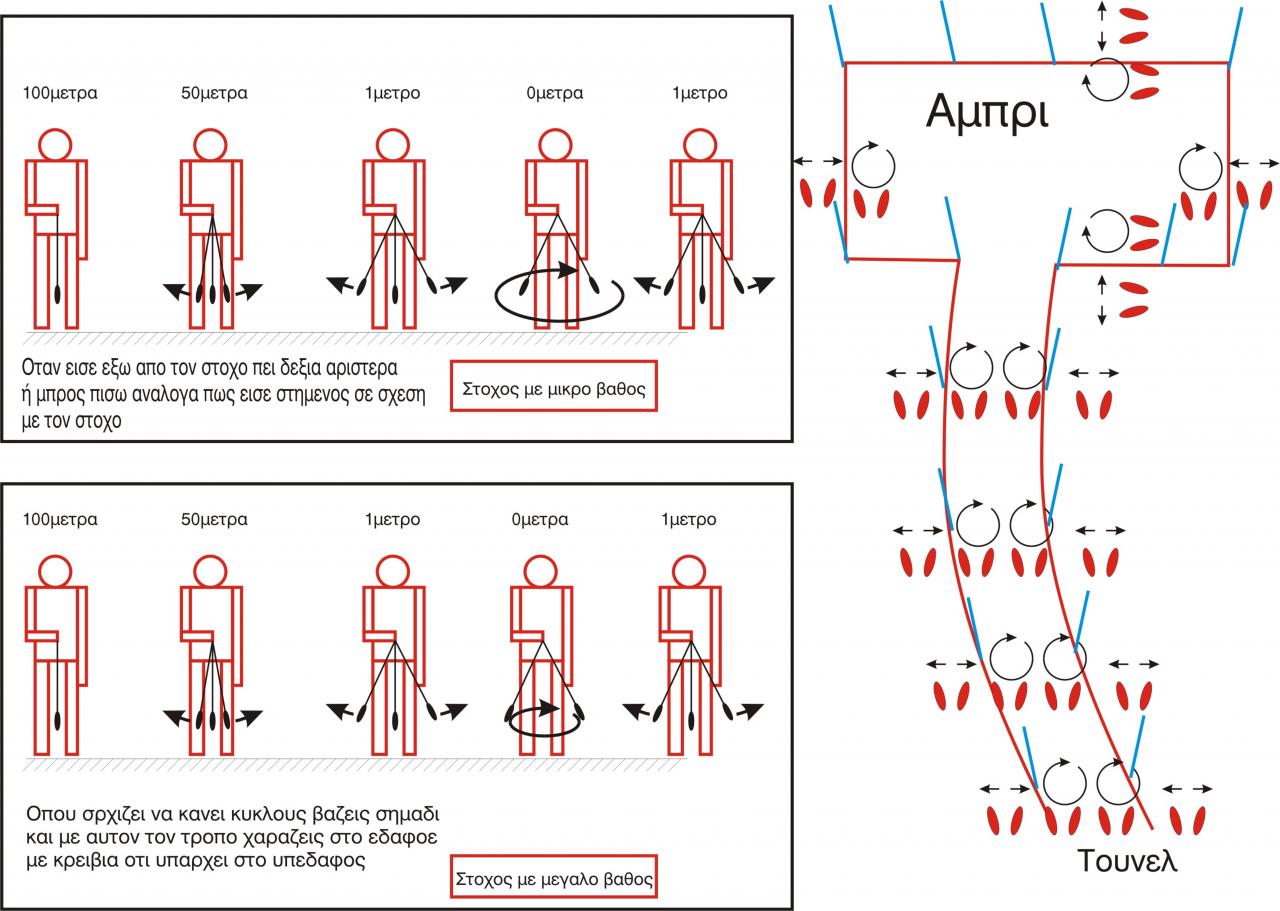 100μετρα

50μετρα

1μετρο

0μετρα

1μετρο

Οταν εισε εξω απο τον στοχο πει δεξια αριστερα ή μπρος πισω αναλογα πως εισε στημενος σε σχεση με τον στοχο

Στοχος με μικρο βαθος

100μετρα

50μετρα

1μετρο

0μετρα

1μετρο

Οπου σρχιζει να κανει κυκλους βαζεις σημαδι και με αυτον τον τροπο χαραζεις στο εδαφοε με κρειβια οτι υπαρχει στο υπεδαφος

Στοχος με μεγαλο βαθος

Αμπρι

Τουνελ